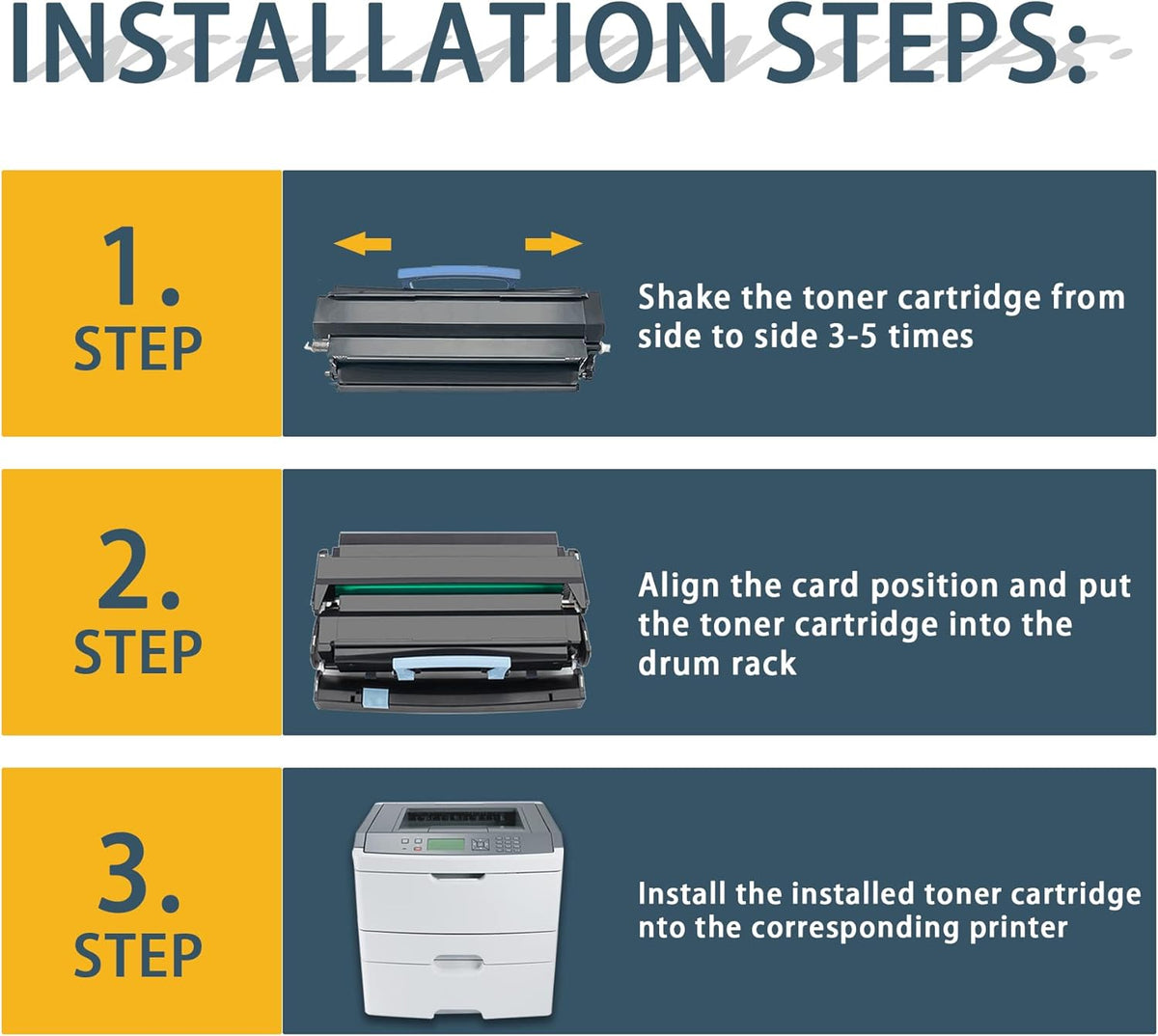 INSTALLATION STEPS:

1.
STEP

Shake the toner cartridge from side to side 3-5 times

2.
STEP

Align the card position and put the toner cartridge into the drum rack

3.
STEP

Install the installed toner cartridge nto the corresponding printer