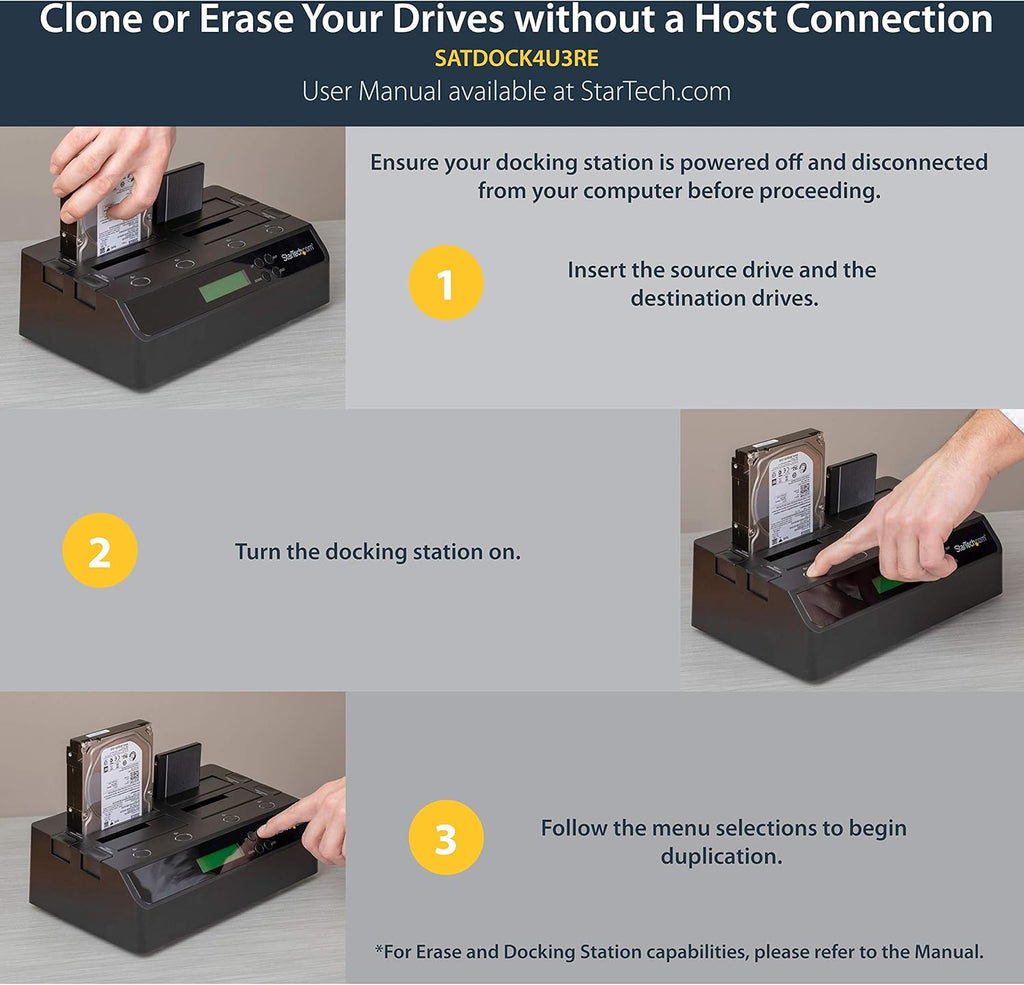 Clone or Erase Your Drives without a Host Connection
SATDOCK4U3RE
User Manual available at StarTech.com

StarTech.com

Ensure your docking station is powered off and disconnected from your computer before proceeding.

1

Insert the source drive and the destination drives.

2

Turn the docking station on.

StarTech.com

3

Follow the menu selections to begin duplication.

*For Erase and Docking Station capabilities, please refer to the Manual.