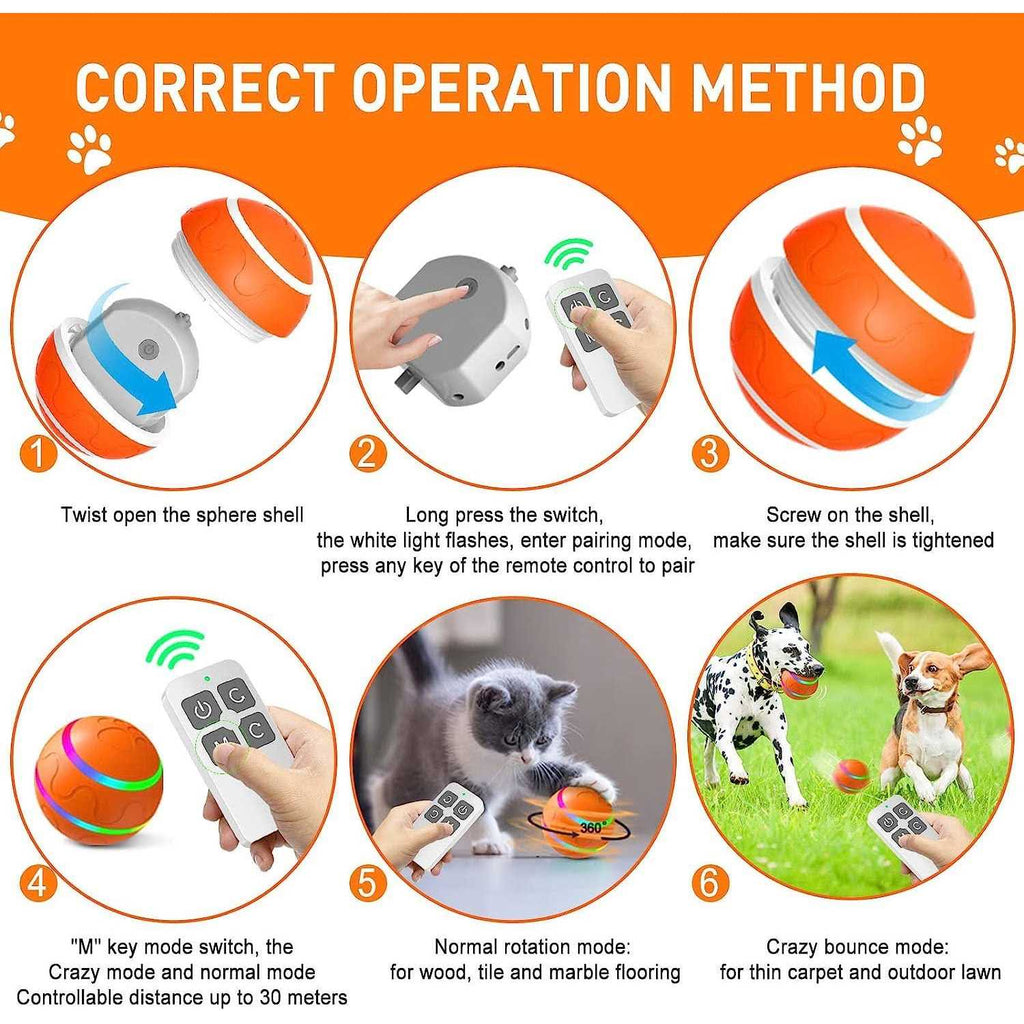 CORRECT OPERATION METHOD

1
Twist open the sphere shell

2
Long press the switch, the white light flashes, enter pairing mode, press any key of the remote control to pair

3
Screw on the shell, make sure the shell is tightened

4
"M" key mode switch, the Crazy mode and normal mode Controllable distance up to 30 meters

5
360°
Normal rotation mode: for wood, tile and marble flooring

6
Crazy bounce mode: for thin carpet and outdoor lawn